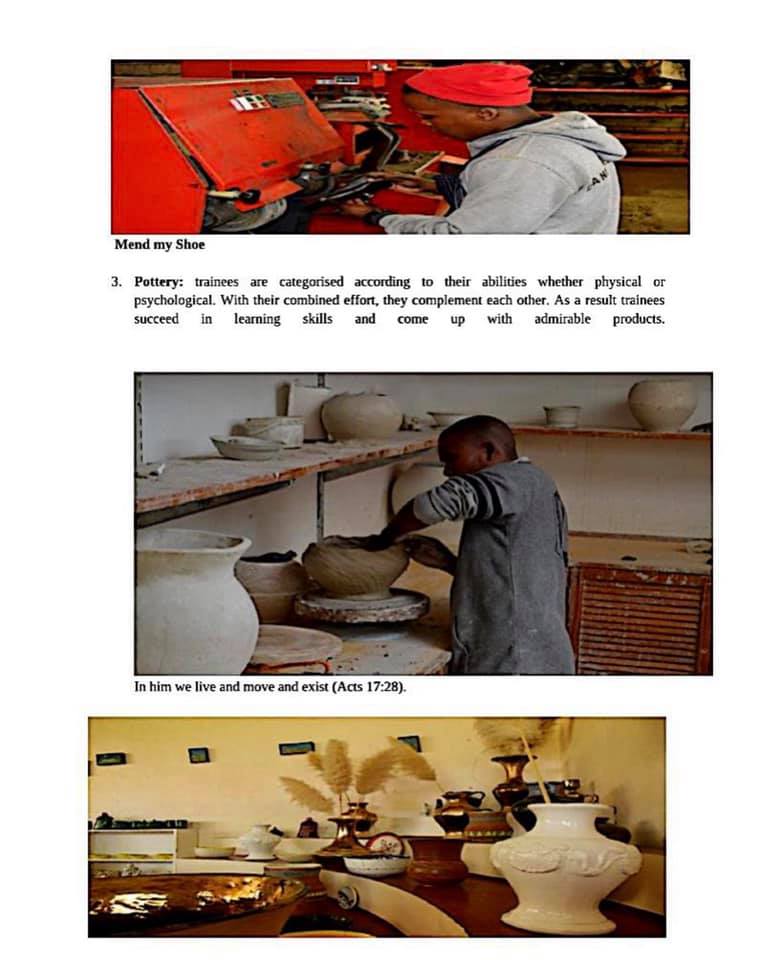 Mend my Shoe

3. **Pottery:** trainees are categorised according to their abilities whether physical or psychological. With their combined effort, they complement each other. As a result trainees succeed in learning skills and come up with admirable products.

In him we live and move and exist (Acts 17:28).